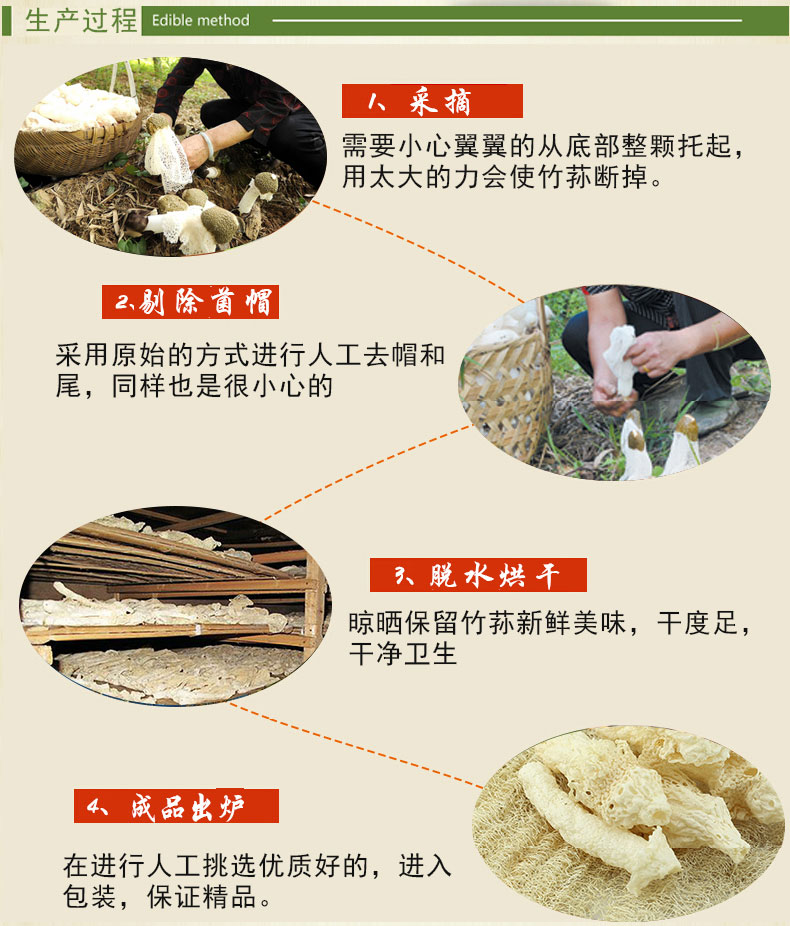 生产过程 Edible method

1、采摘

需要小心翼翼的从底部整颗托起，用太大的力会使竹荪断掉。

2、剔除菌帽

采用原始的方式进行人工去帽和尾，同样也是很小心的

3、脱水烘干

晾晒保留竹荪新鲜美味，干度足，干净卫生

4、成品出炉

在进行人工挑选优质好的，进入包装，保证精品。