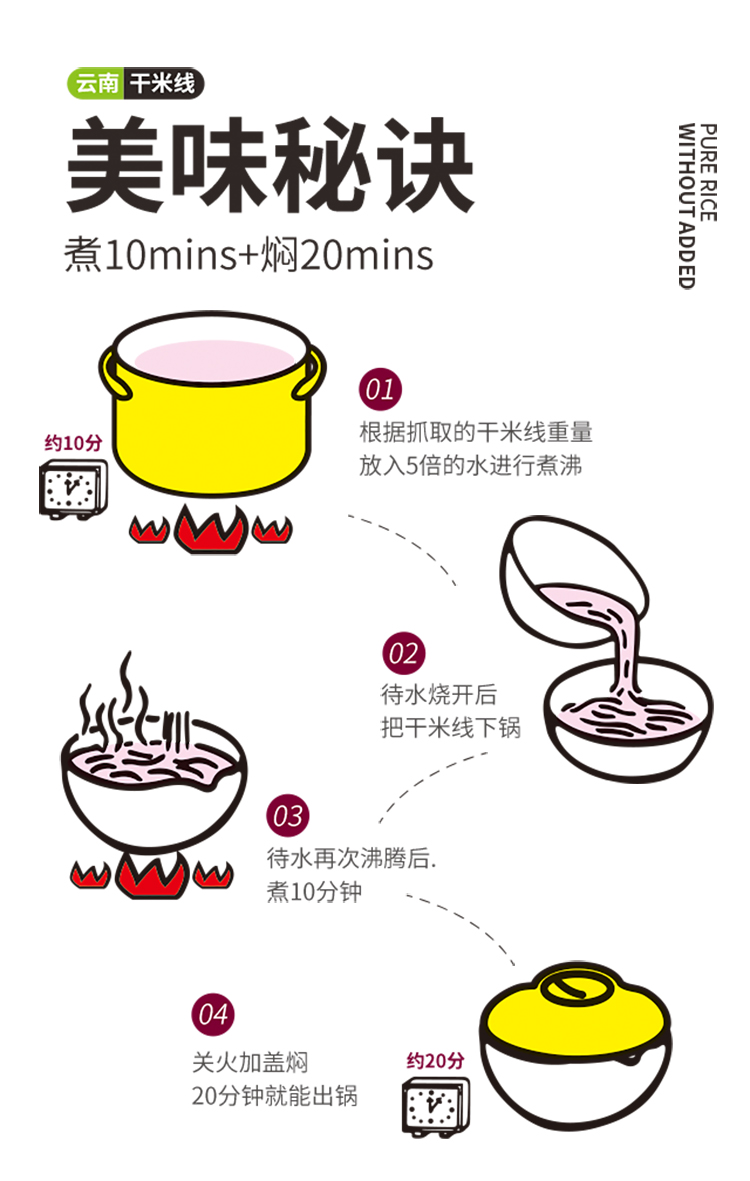 云南 干米线

美味秘诀

煮10mins+焖20mins

PURE RICE
WITHOUT ADDED

约10分

01
根据抓取的干米线重量
放入5倍的水进行煮沸

02
待水烧开后
把干米线下锅

03
待水再次沸腾后.
煮10分钟

04
关火加盖焖
20分钟就能出锅

约20分